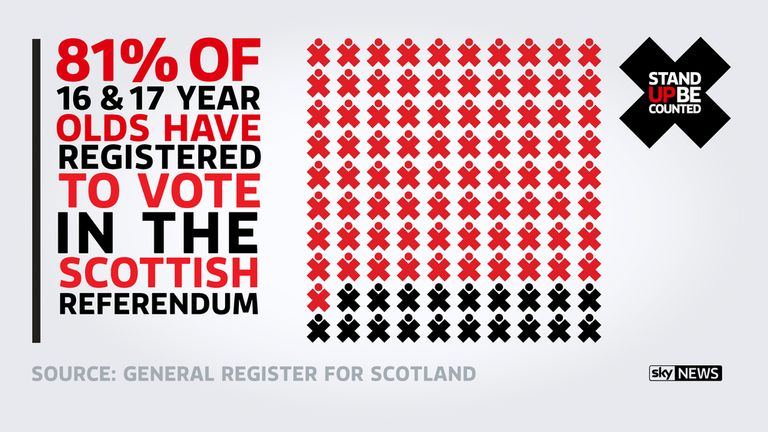 81% OF
16 & 17 YEAR
OLDS HAVE
REGISTERED
TO VOTE
IN THE
SCOTTISH
REFERENDUM

STAND
UP BE
COUNTED

SOURCE: GENERAL REGISTER FOR SCOTLAND

sky NEWS