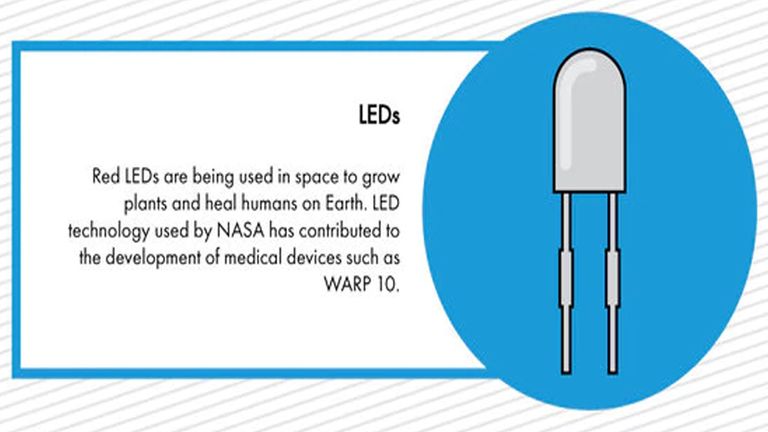 LEDs

Red LEDs are being used in space to grow plants and heal humans on Earth. LED technology used by NASA has contributed to the development of medical devices such as WARP 10.