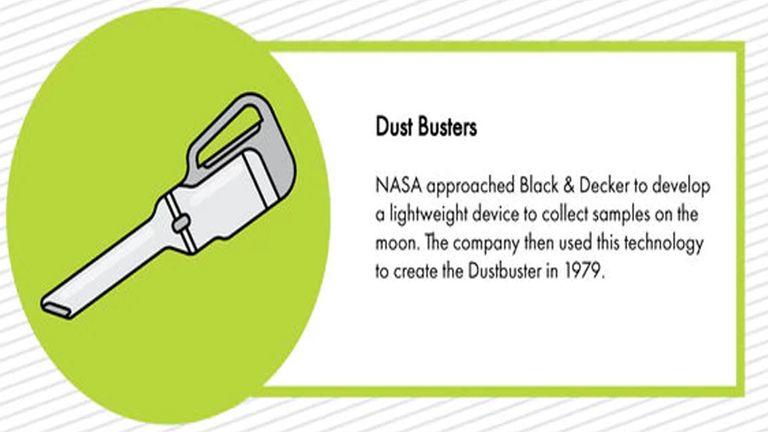 Dust Busters

NASA approached Black & Decker to develop a lightweight device to collect samples on the moon. The company then used this technology to create the Dustbuster in 1979.