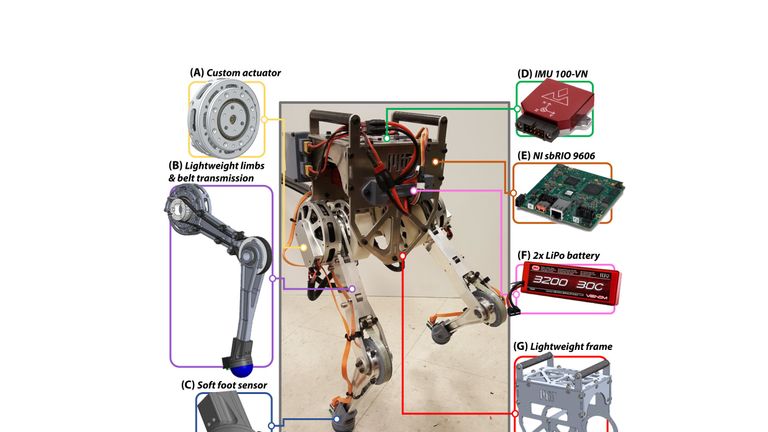 (A) Custom actuator

(B) Lightweight limbs & belt transmission

(C) Soft foot sensor

(D) IMU 100-VN

(E) NI sbRIO 9606

(F) 2x LiPo battery

3200 30C VENOM

(G) Lightweight frame