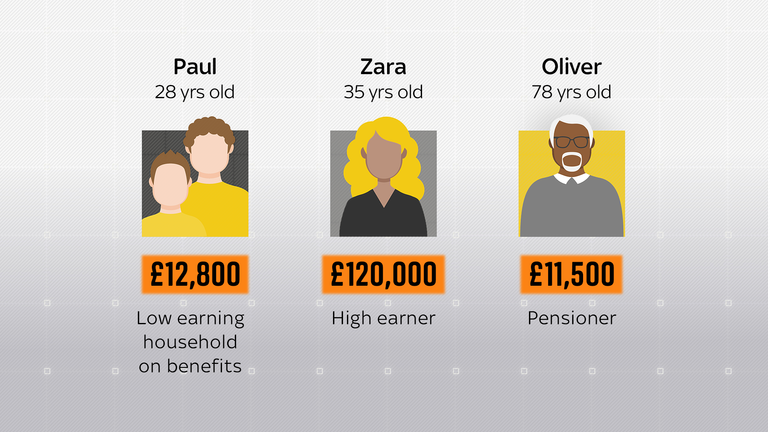 Paul
28 yrs old

£12,800

Low earning household on benefits

Zara
35 yrs old

£120,000

High earner

Oliver
78 yrs old

£11,500

Pensioner